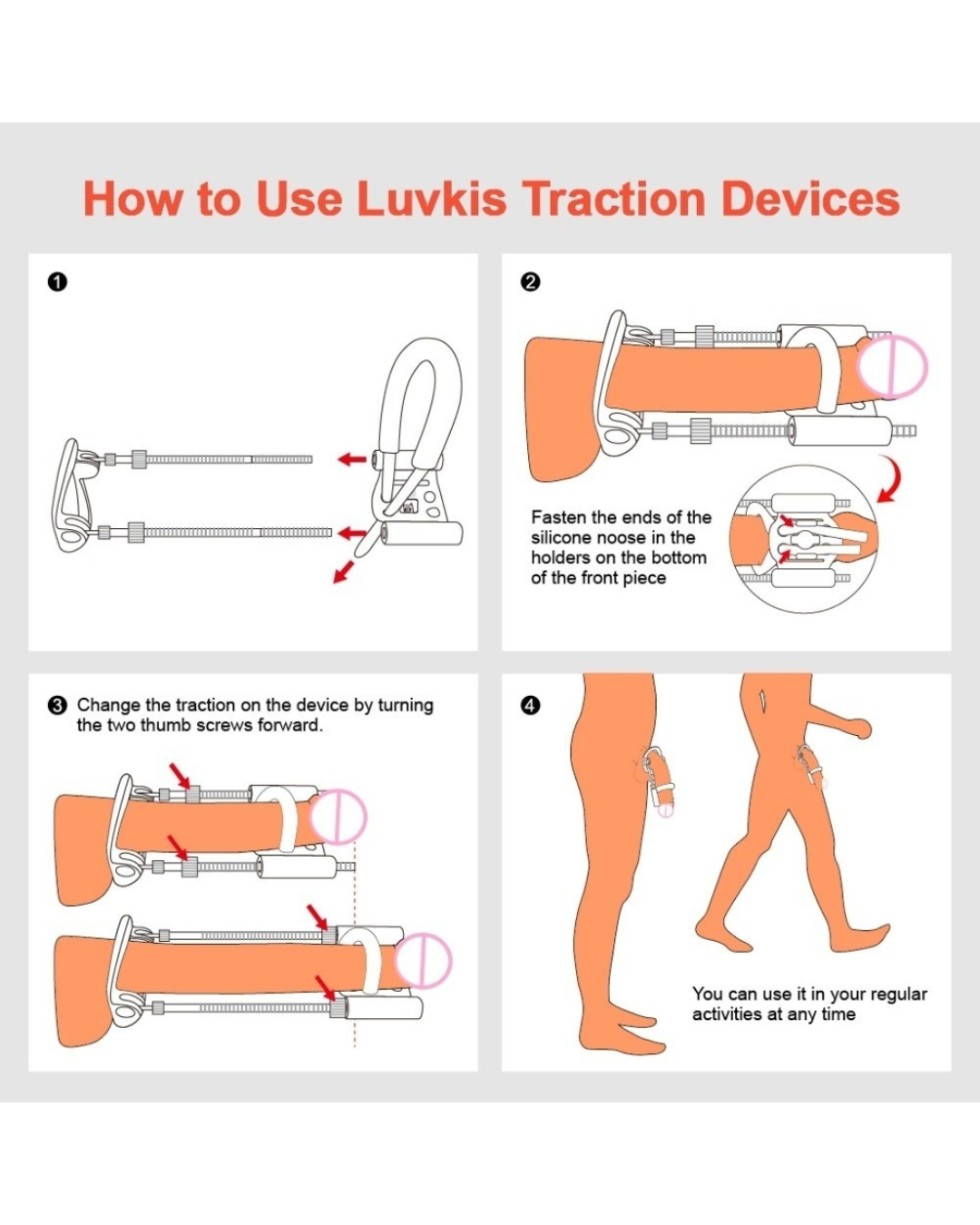 How to Use Luvkis Traction Devices

❶

❷

Fasten the ends of the silicone noose in the holders on the bottom of the front piece

❸ Change the traction on the device by turning the two thumb screws forward.

❹

You can use it in your regular activities at any time